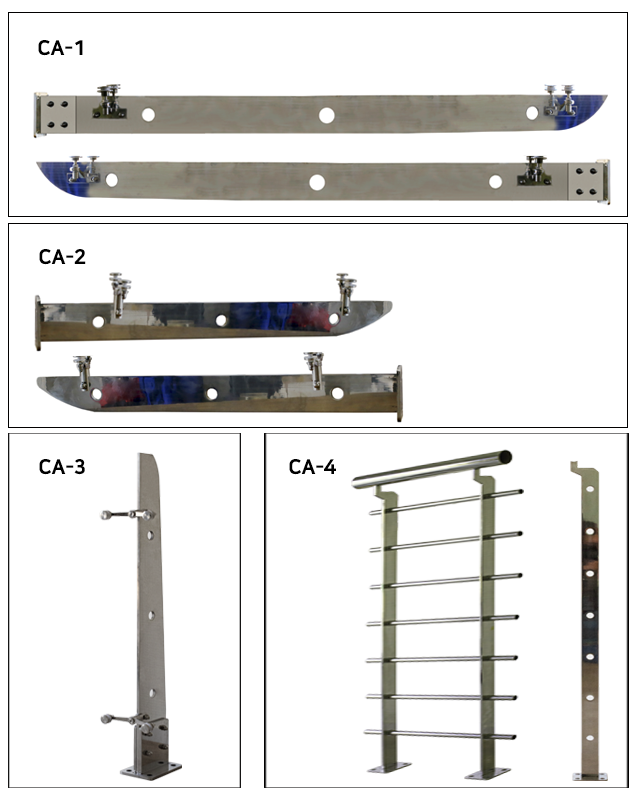 CA-1

CA-2

CA-3

CA-4